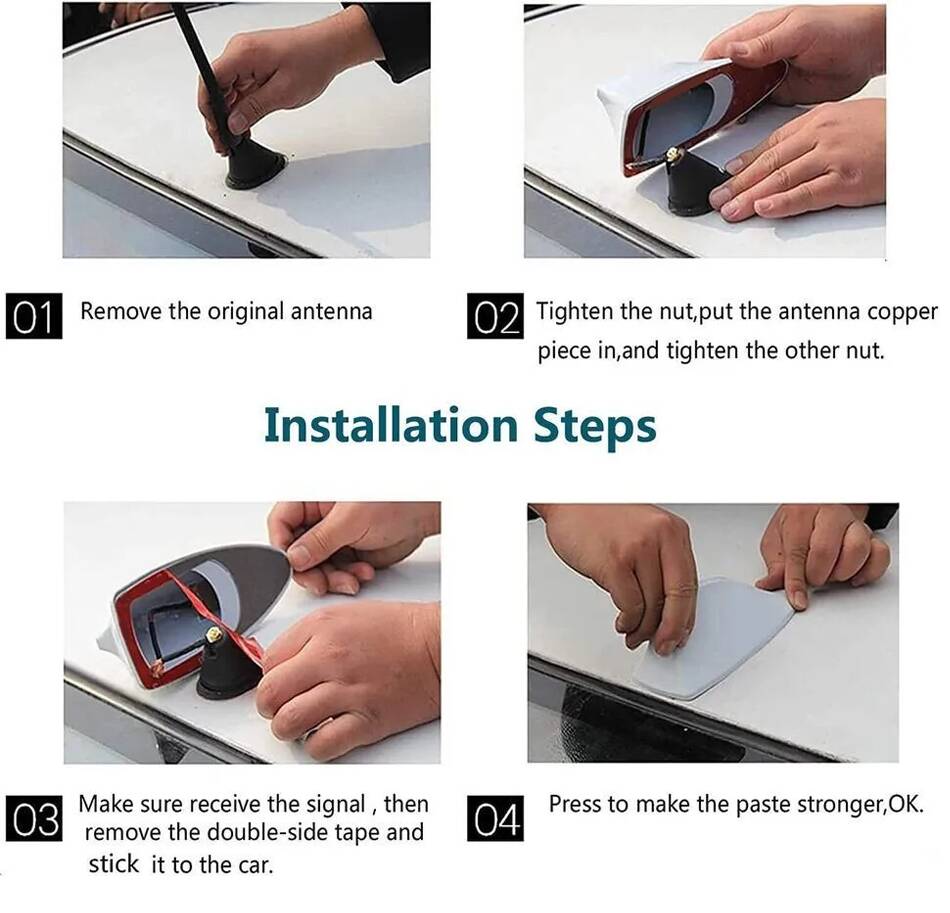 01 Remove the original antenna

02 Tighten the nut,put the antenna copper piece in,and tighten the other nut.

Installation Steps

03 Make sure receive the signal , then remove the double-side tape and stick it to the car.

04 Press to make the paste stronger,OK.